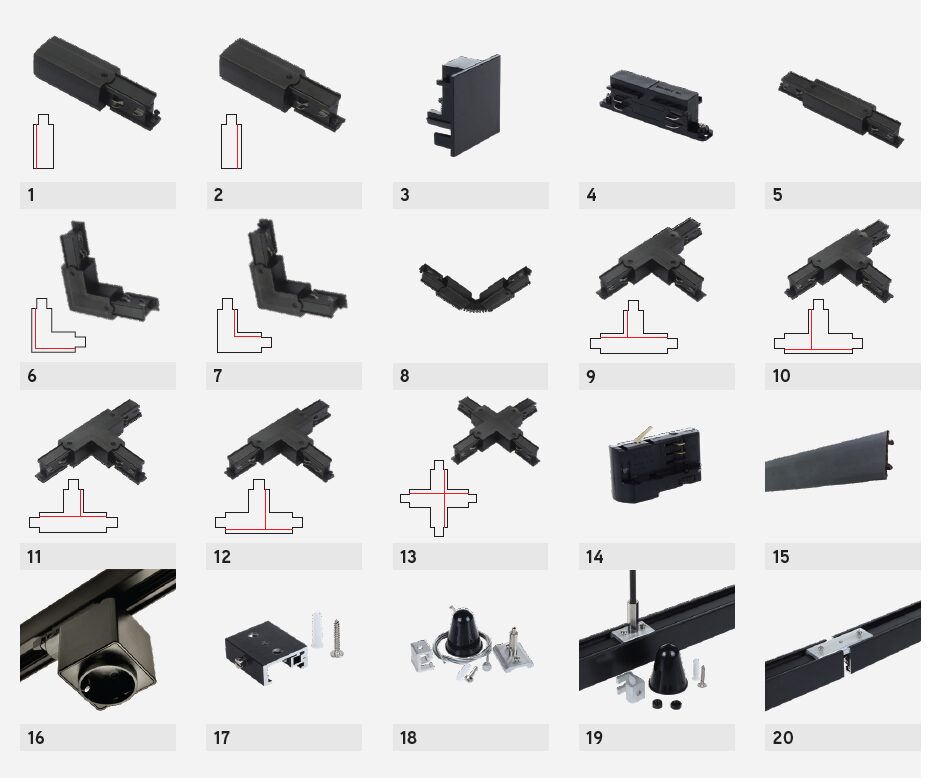 1

2

3

4

5

6

7

8

9

10

11

12

13

14

15

16

17

18

19

20